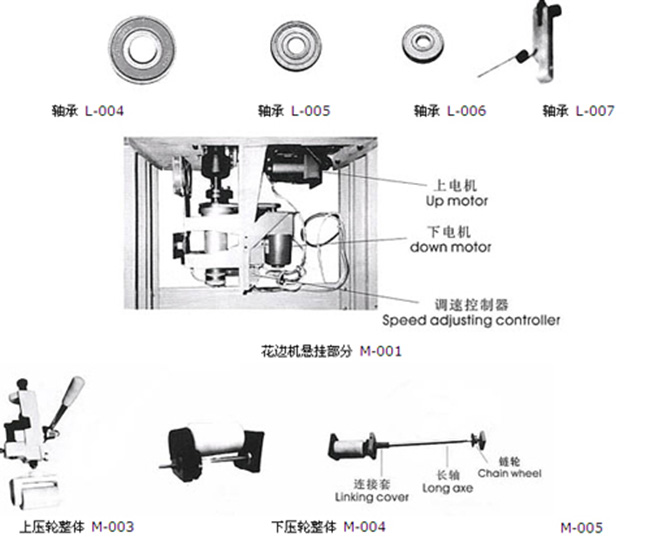 轴承 L-004

轴承 L-005

轴承 L-006

轴承 L-007

上电机
Up motor

下电机
down motor

调速控制器
Speed adjusting controller

花边机悬挂部分 M-001

连接套
Linking cover

长轴
Long axe

链轮
Chain wheel

上压轮整体 M-003

下压轮整体 M-004

M-005